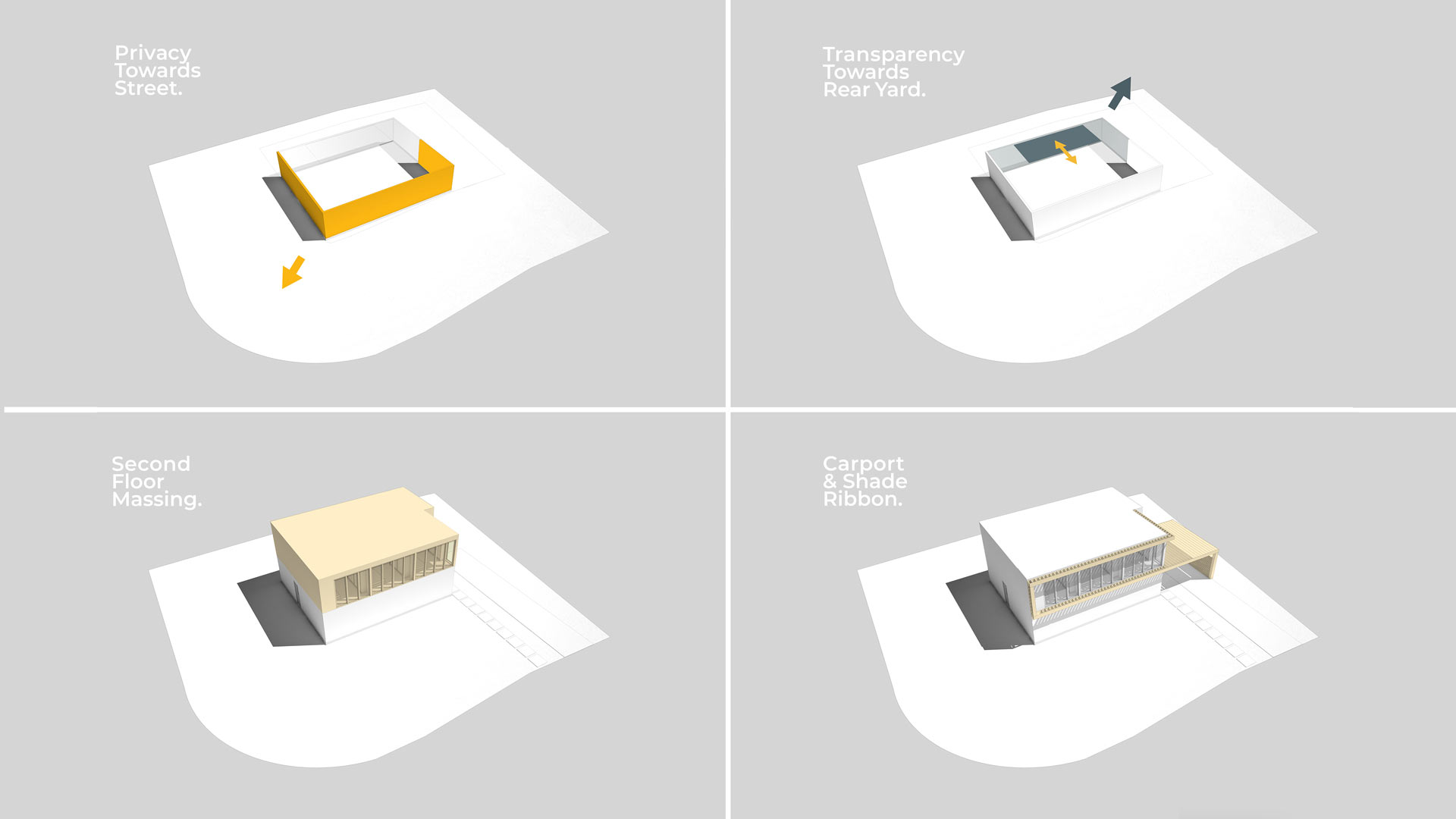 Privacy
Towards
Street.

Transparency
Towards
Rear Yard.

Second
Floor
Massing.

Carport
& Shade
Ribbon.