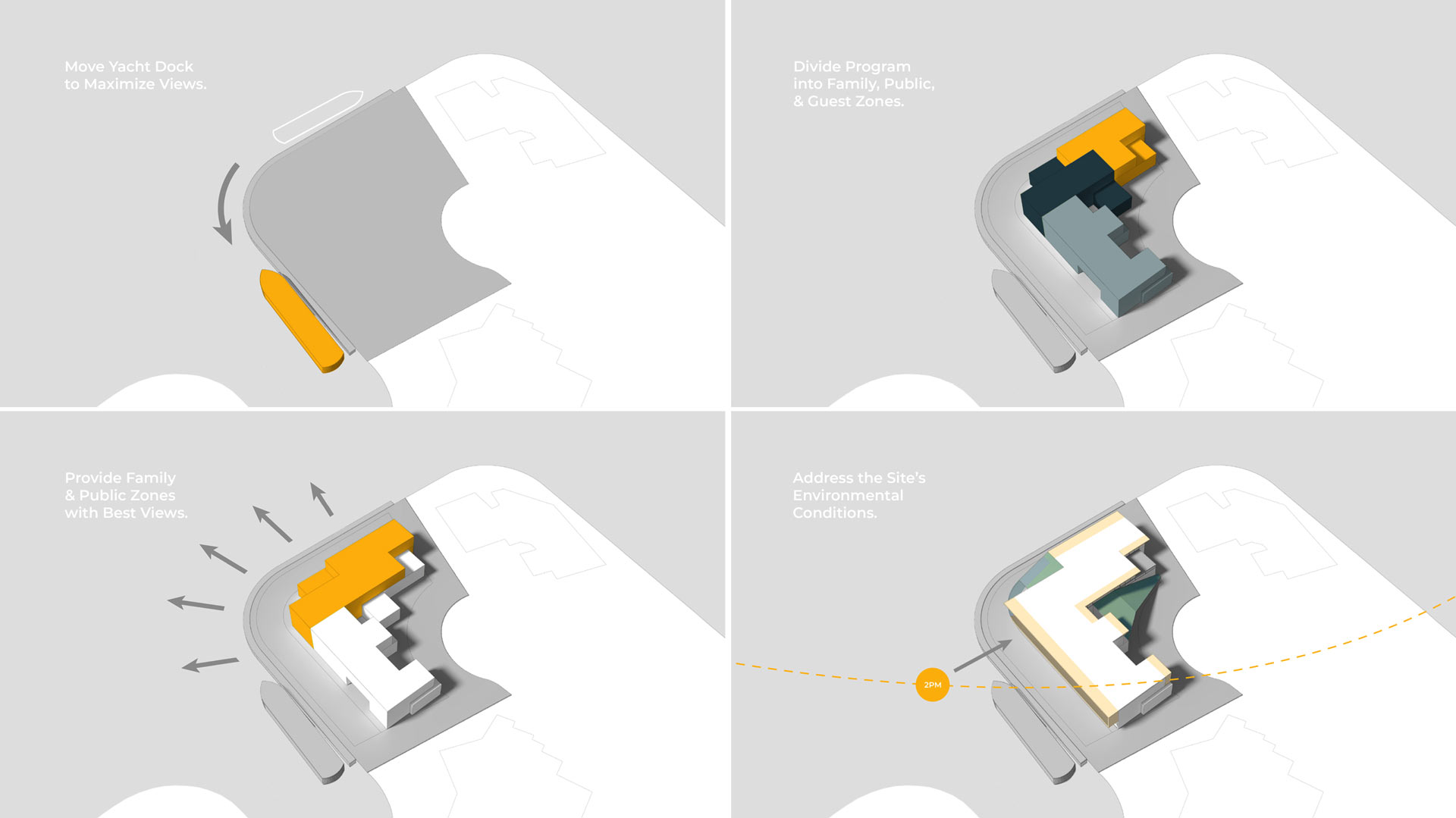 Move Yacht Dock to Maximize Views.

Divide Program into Family, Public, & Guest Zones.

Provide Family & Public Zones with Best Views.

Address the Site's Environmental Conditions.

2PM